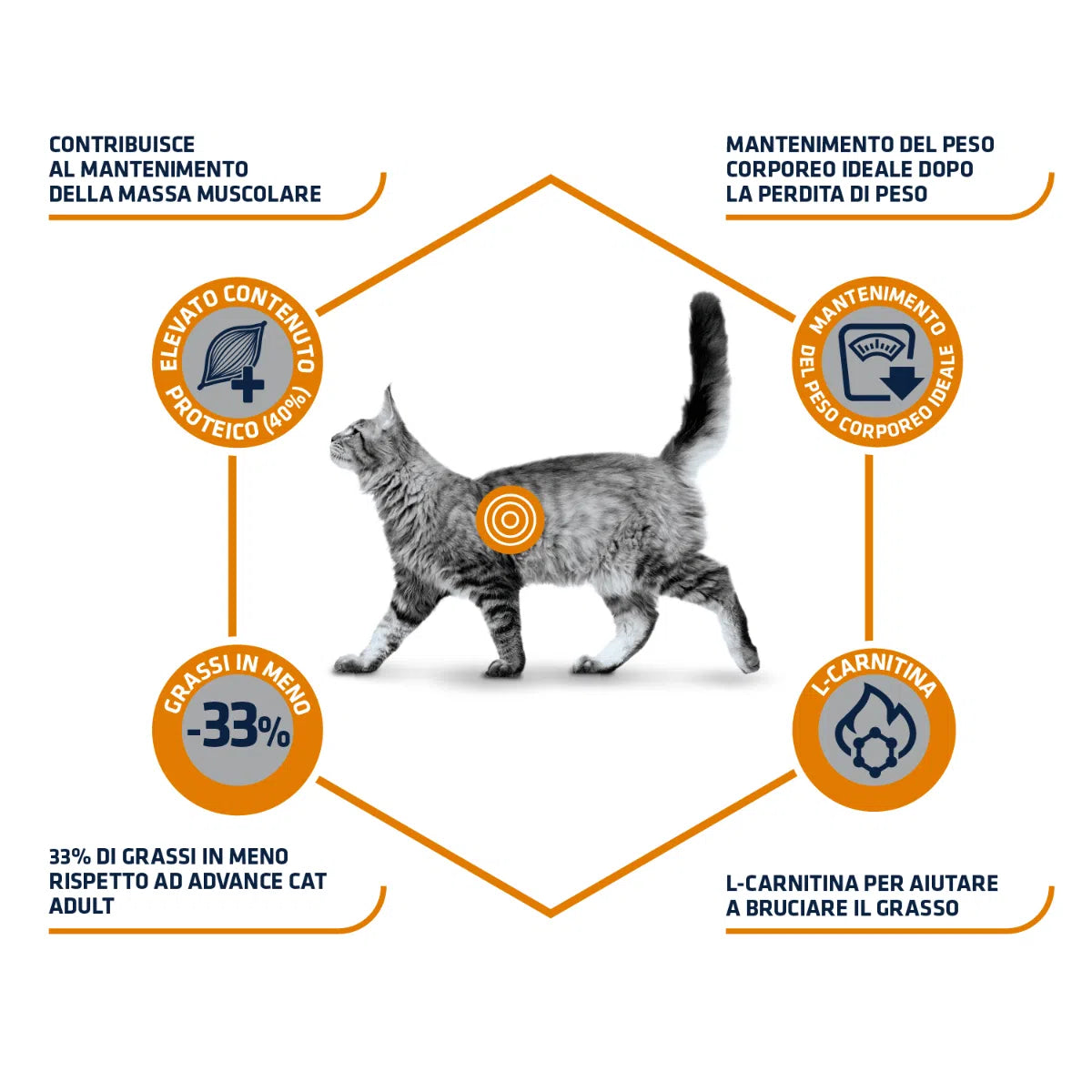 CONTRIBUISCE AL MANTENIMENTO DELLA MASSA MUSCOLARE

MANTENIMENTO DEL PESO CORPOREO IDEALE DOPO LA PERDITA DI PESO

ELEVATO CONTENUTO PROTEICO (40%)

MANTENIMENTO DEL PESO CORPOREO IDEALE

GRASSI IN MENO -33%

L-CARNITINA

33% DI GRASSI IN MENO RISPETTO AD ADVANCE CAT ADULT

L-CARNITINA PER AIUTARE A BRUCIARE IL GRASSO